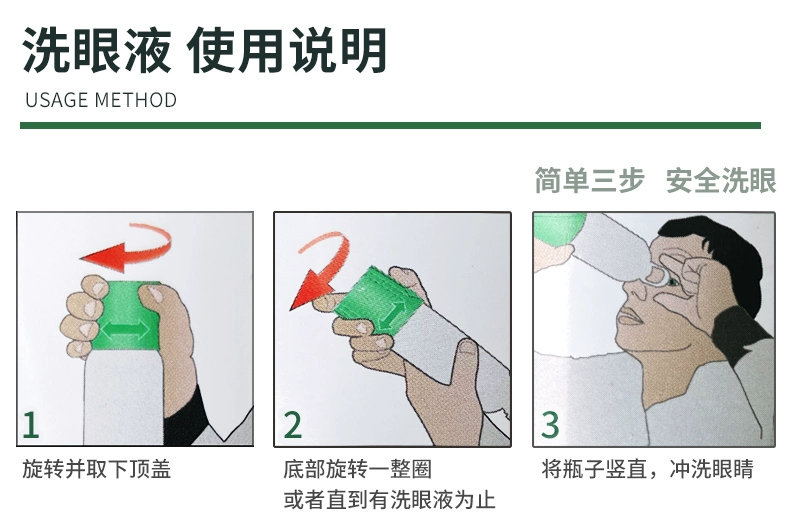 洗眼液 使用说明
USAGE METHOD

简单三步 安全洗眼

1
旋转并取下顶盖

2
底部旋转一整圈
或者直到有洗眼液为止

3
将瓶子竖直，冲洗眼睛